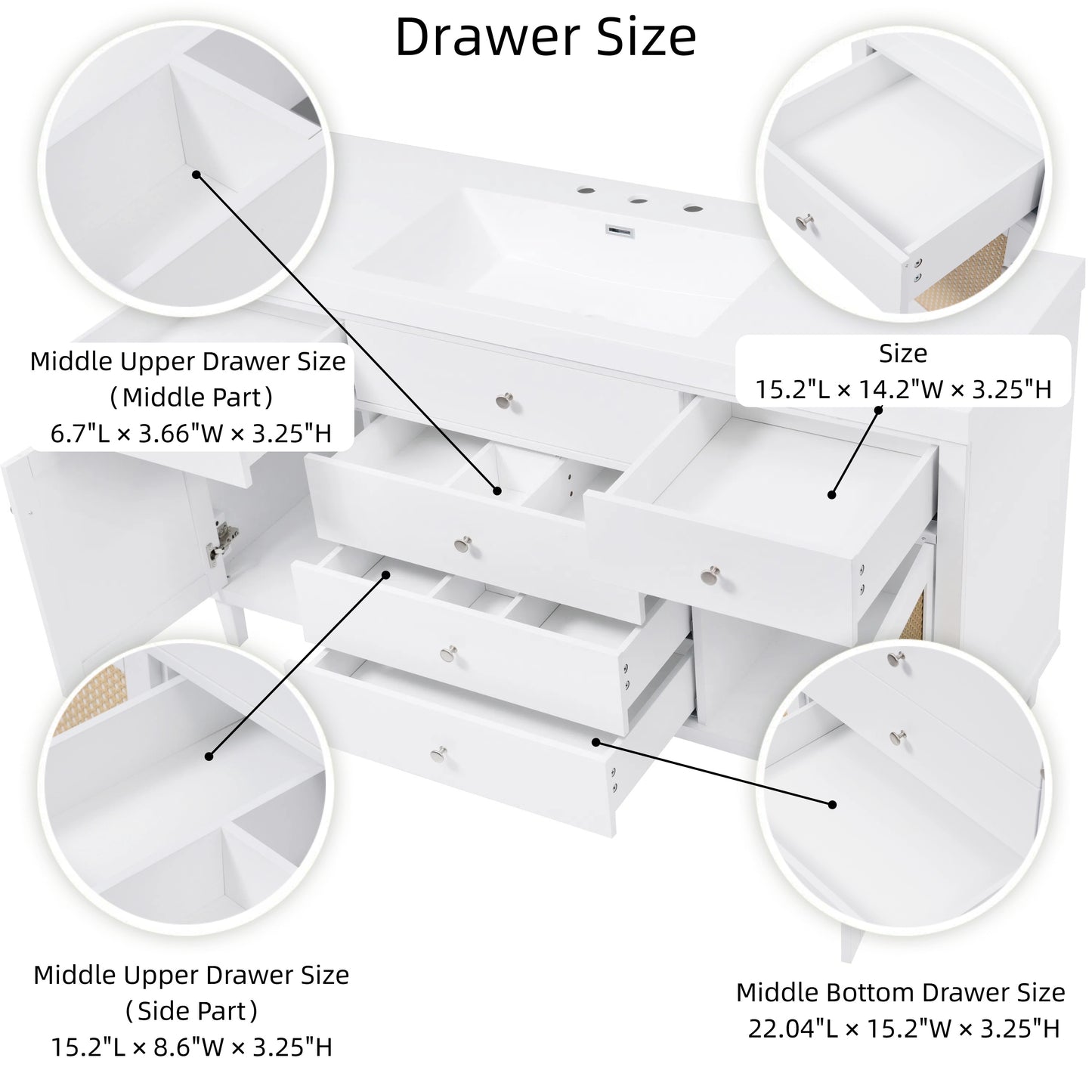 Drawer Size

Middle Upper Drawer Size
(Middle Part)
6.7"L × 3.66"W × 3.25"H

Size
15.2"L × 14.2"W × 3.25"H

Middle Upper Drawer Size
(Side Part)
15.2"L × 8.6"W × 3.25"H

Middle Bottom Drawer Size
22.04"L × 15.2"W × 3.25"H