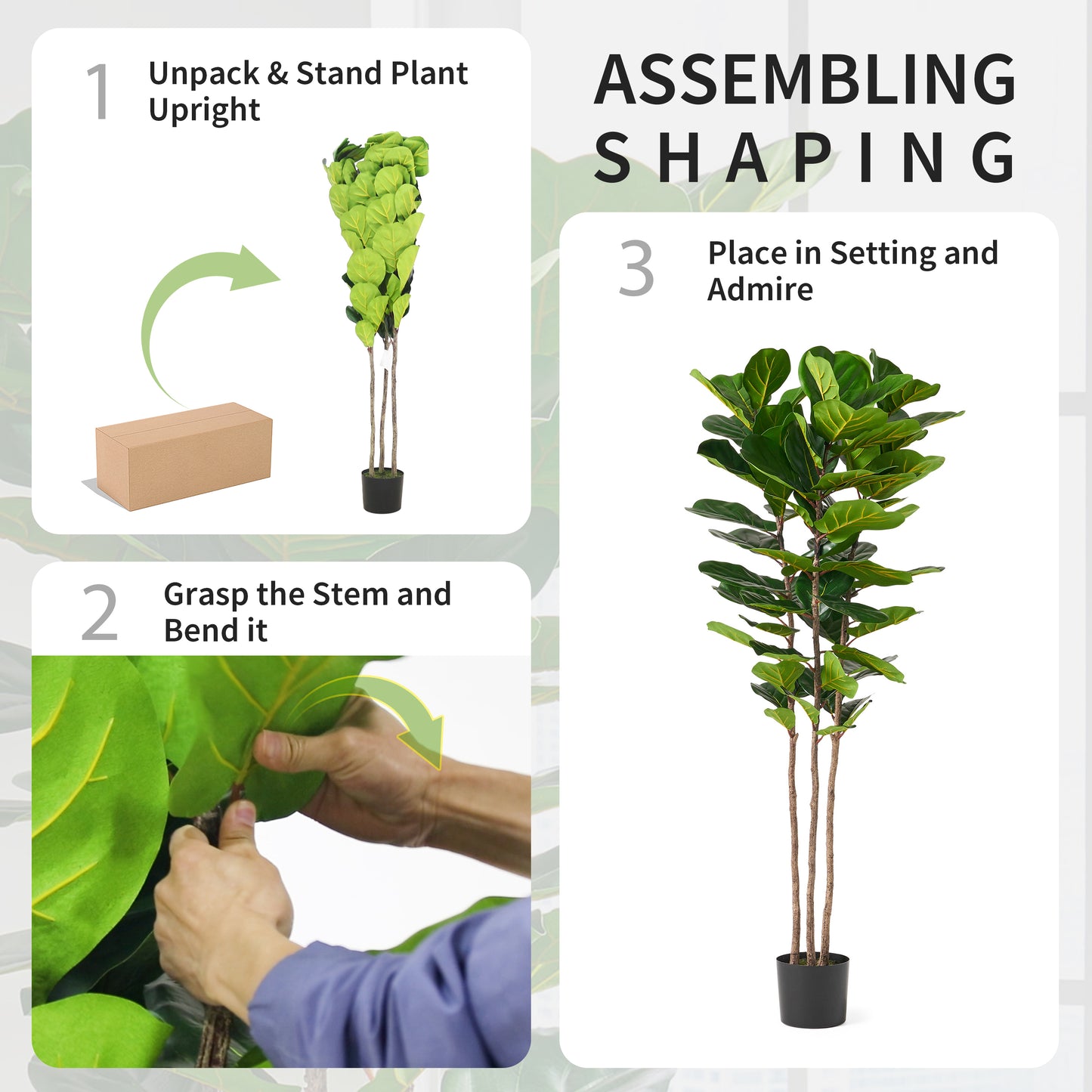 ASSEMBLING
SHAPING

1 Unpack & Stand Plant Upright

2 Grasp the Stem and Bend it

3 Place in Setting and Admire